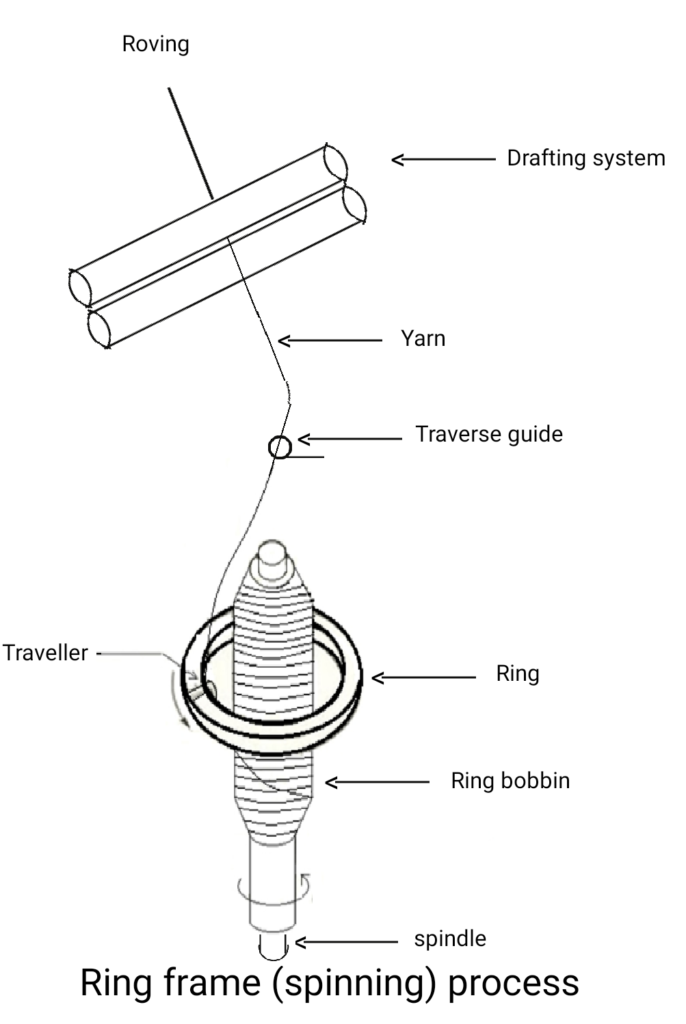 Roving

Drafting system

Yarn

Traverse guide

Traveller

Ring

Ring bobbin

spindle

Ring frame (spinning) process